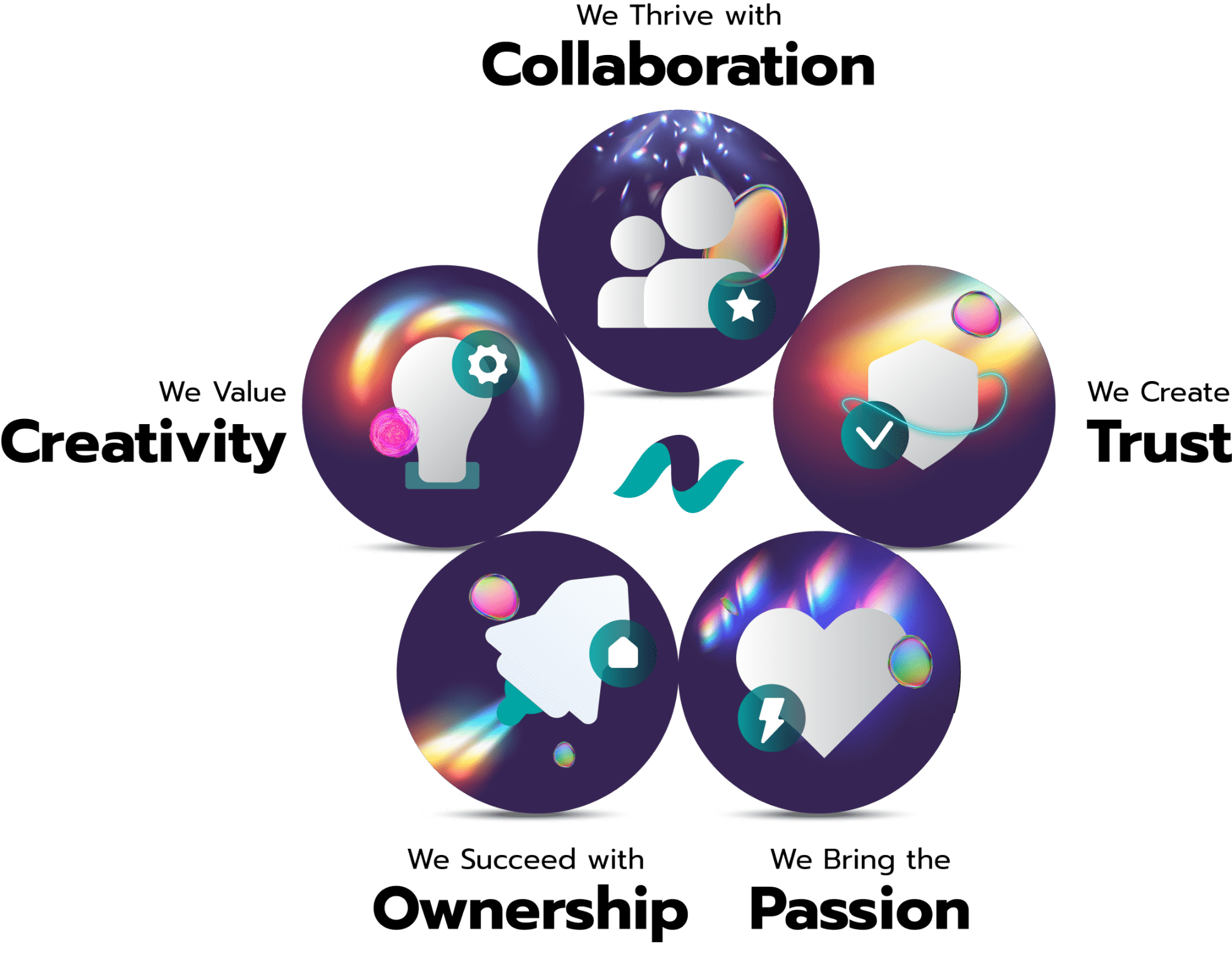 We Thrive with
Collaboration

We Value
Creativity

We Create
Trust

We Succeed with
Ownership

We Bring the
Passion